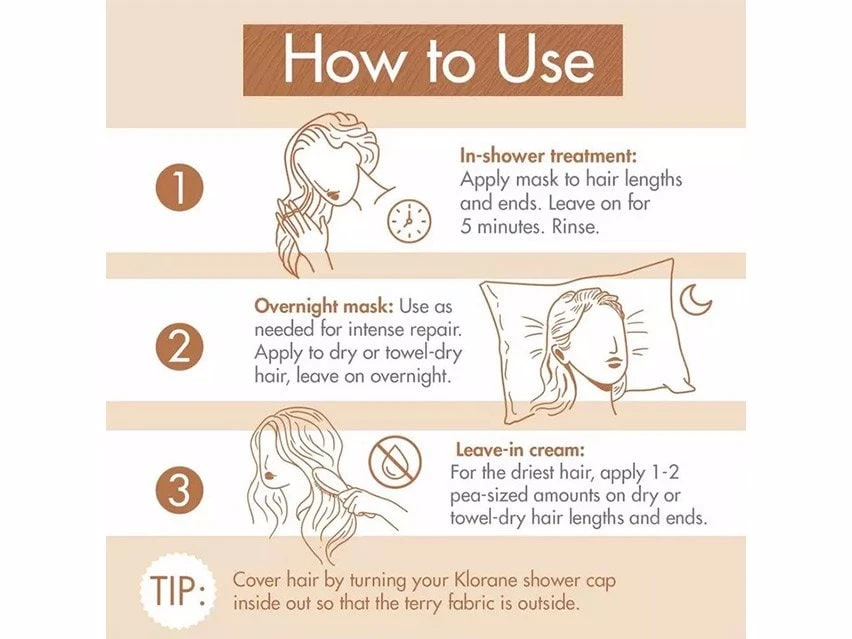 How to Use

1

In-shower treatment: Apply mask to hair lengths and ends. Leave on for 5 minutes. Rinse.

2

Overnight mask: Use as needed for intense repair. Apply to dry or towel-dry hair, leave on overnight.

3

Leave-in cream: For the driest hair, apply 1-2 pea-sized amounts on dry or towel-dry hair lengths and ends.

TIP: Cover hair by turning your Klorane shower cap inside out so that the terry fabric is outside.